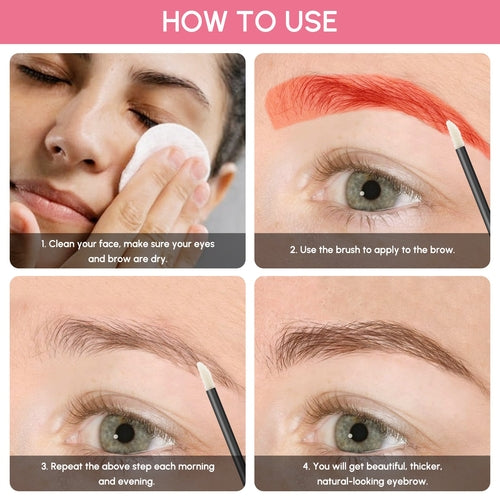 HOW TO USE

1. Clean your face, make sure your eyes and brow are dry.

2. Use the brush to apply to the brow.

3. Repeat the above step each morning and evening.

4. You will get beautiful, thicker, natural-looking eyebrow.